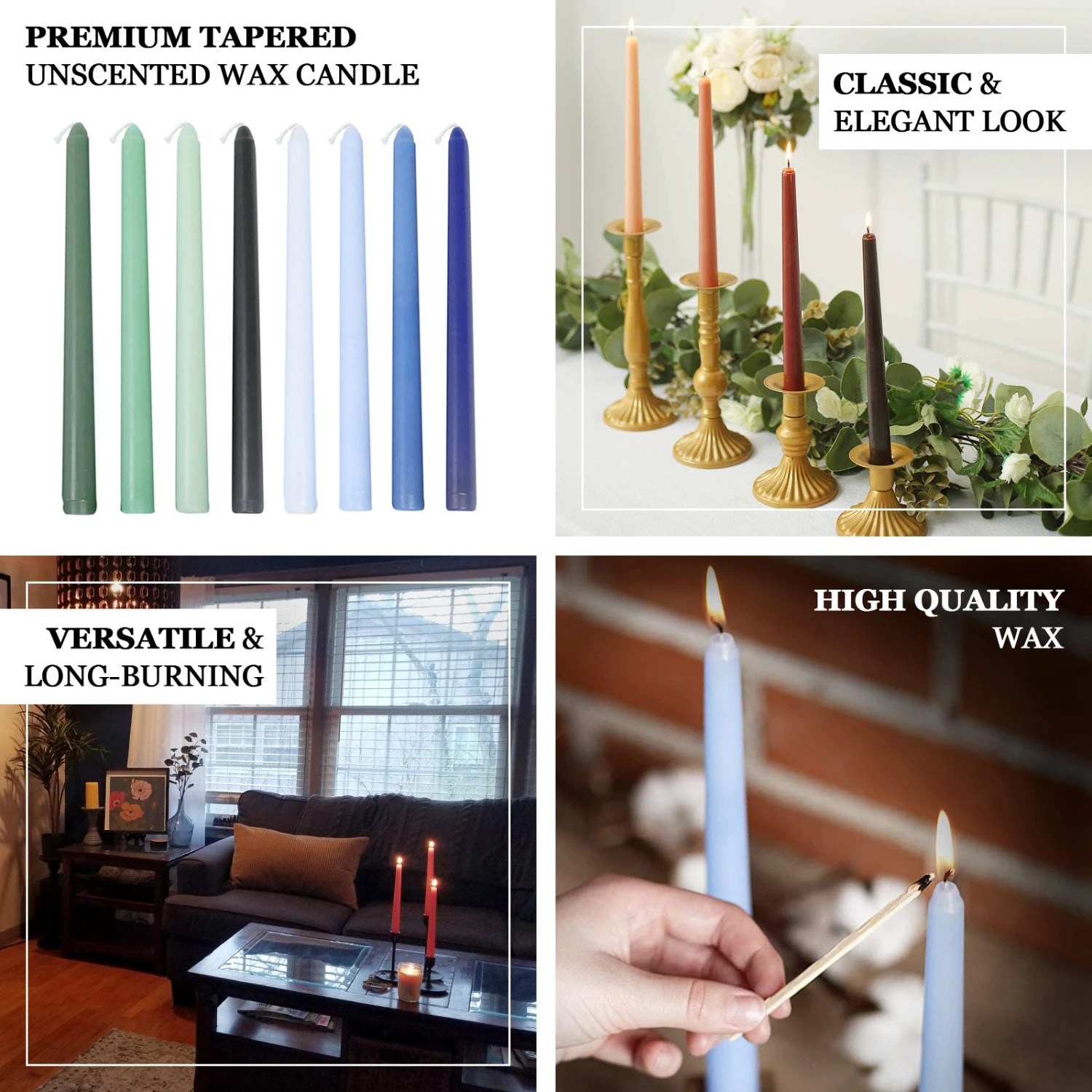 PREMIUM TAPERED
UNSCENTED WAX CANDLE

CLASSIC &
ELEGANT LOOK

VERSATILE &
LONG-BURNING

HIGH QUALITY
WAX