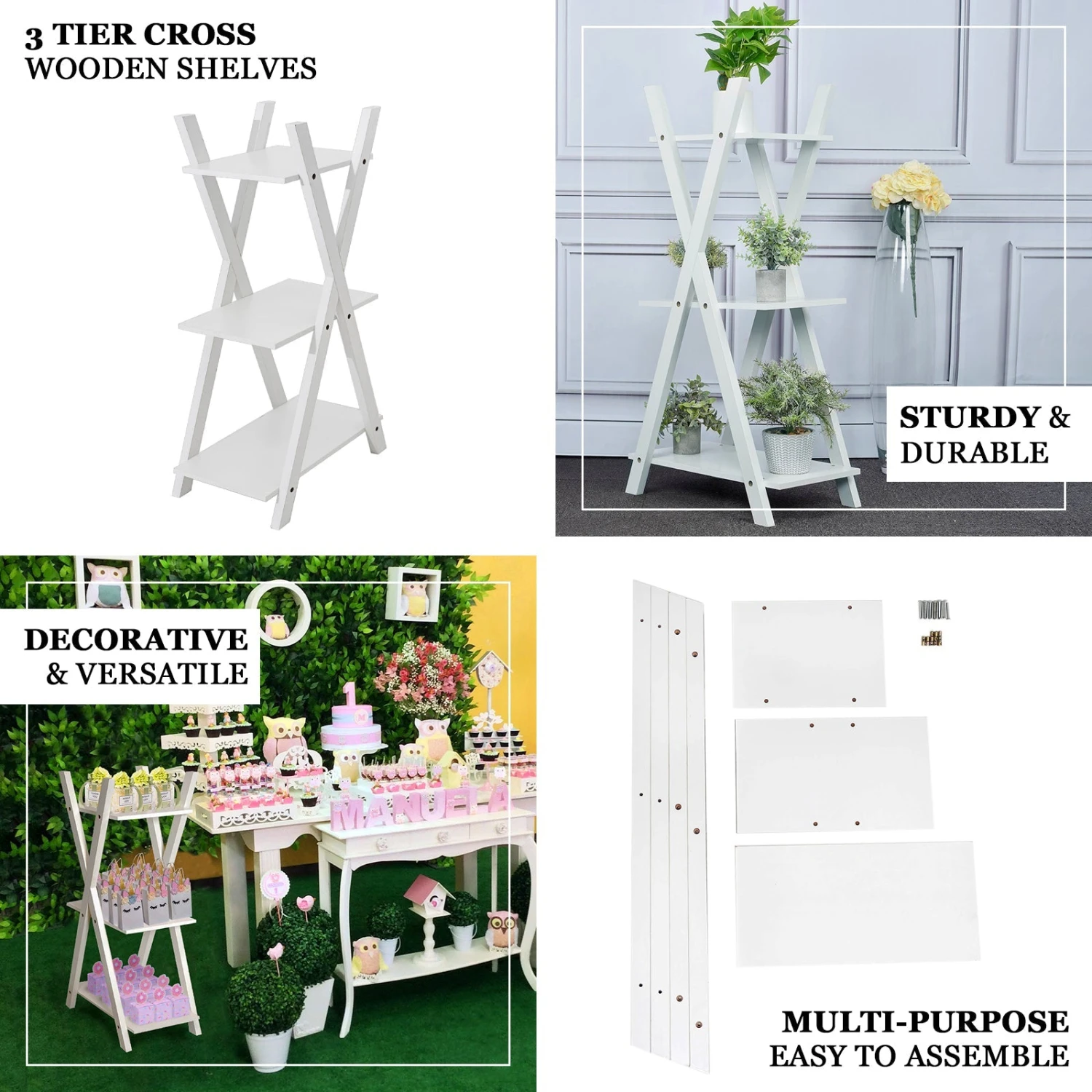 3 TIER CROSS
WOODEN SHELVES

STURDY &
DURABLE

DECORATIVE
& VERSATILE

1

MANUELA

MULTI-PURPOSE
EASY TO ASSEMBLE