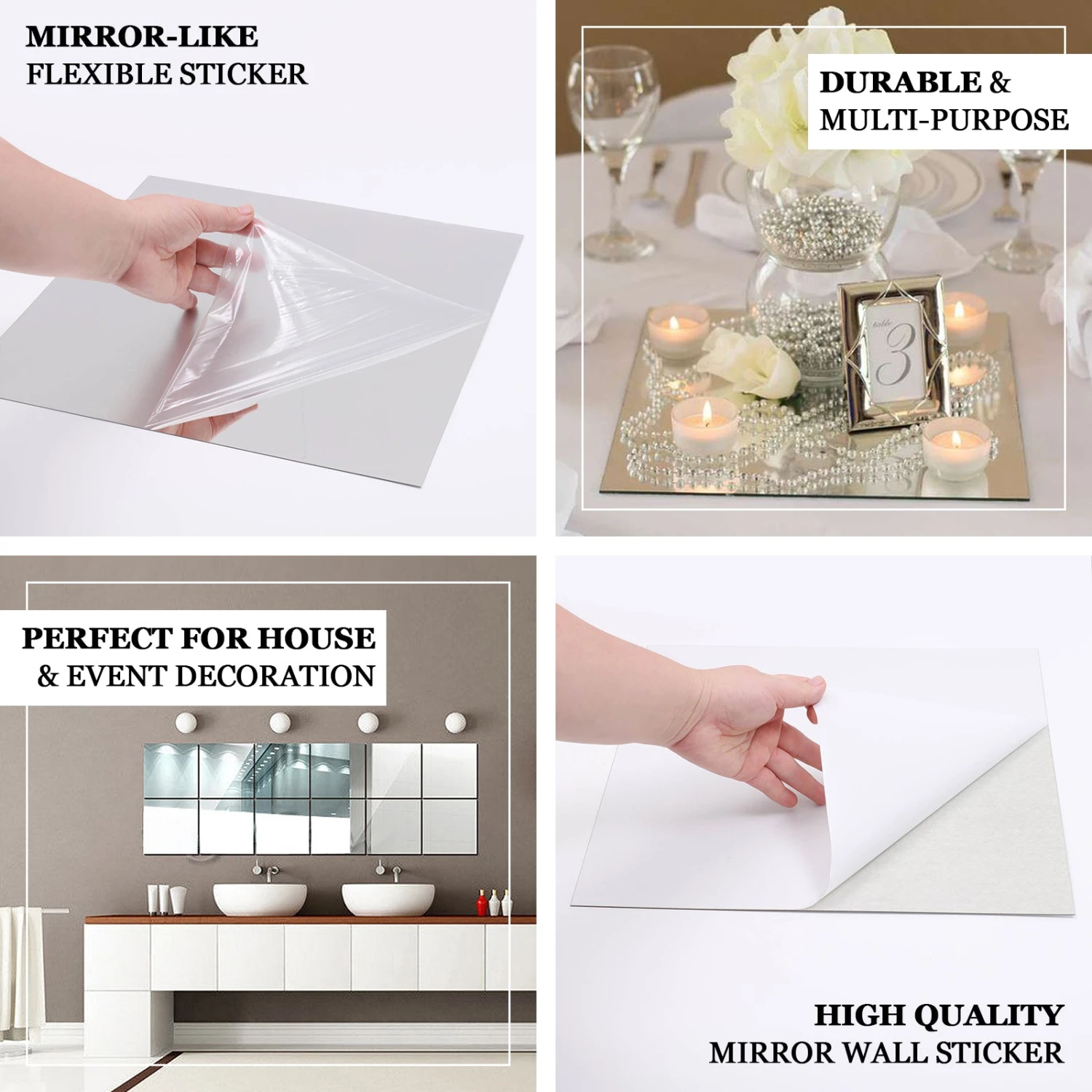 MIRROR-LIKE
FLEXIBLE STICKER

DURABLE &
MULTI-PURPOSE

table
3

PERFECT FOR HOUSE
& EVENT DECORATION

HIGH QUALITY
MIRROR WALL STICKER