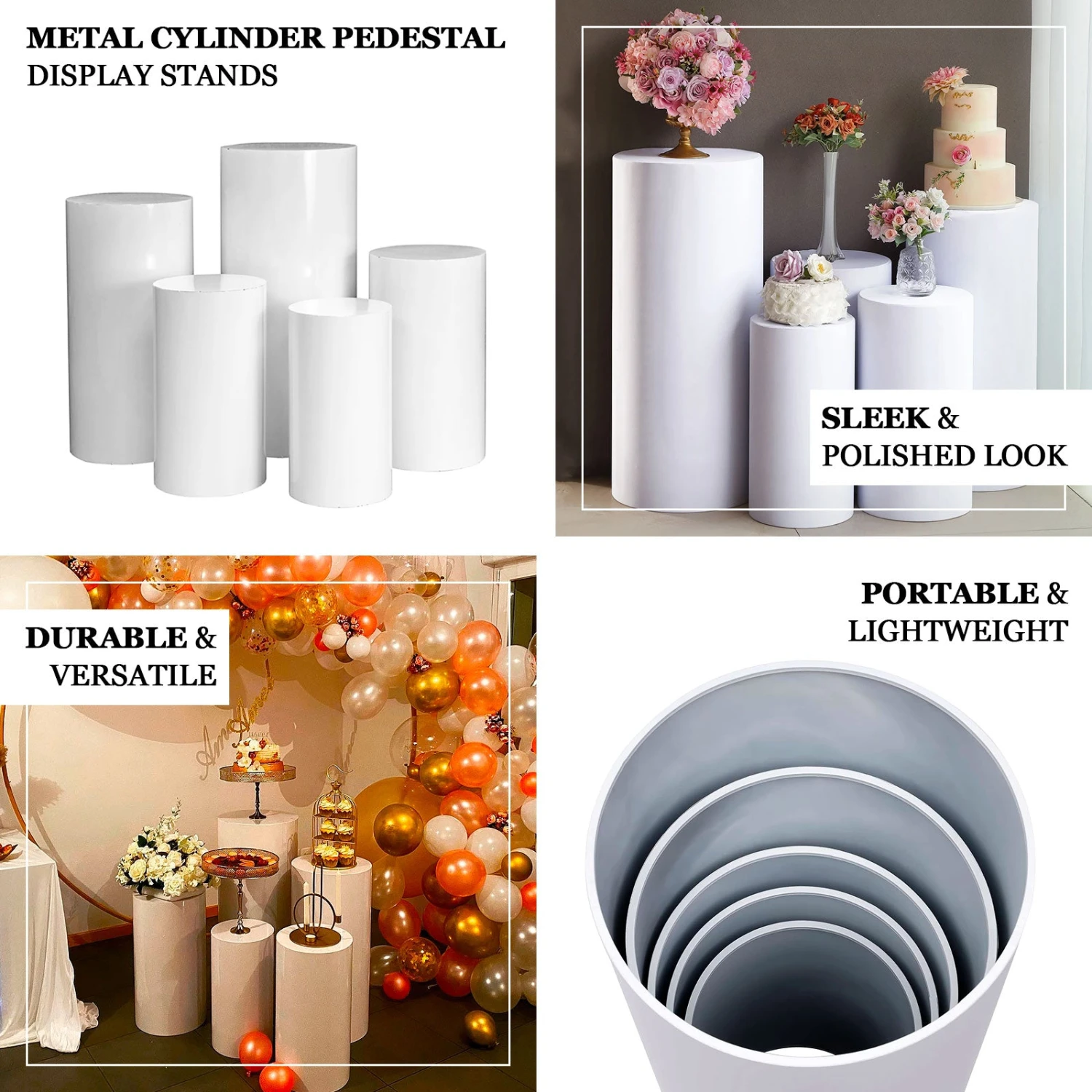 METAL CYLINDER PEDESTAL
DISPLAY STANDS

SLEEK &
POLISHED LOOK

DURABLE &
VERSATILE

PORTABLE &
LIGHTWEIGHT